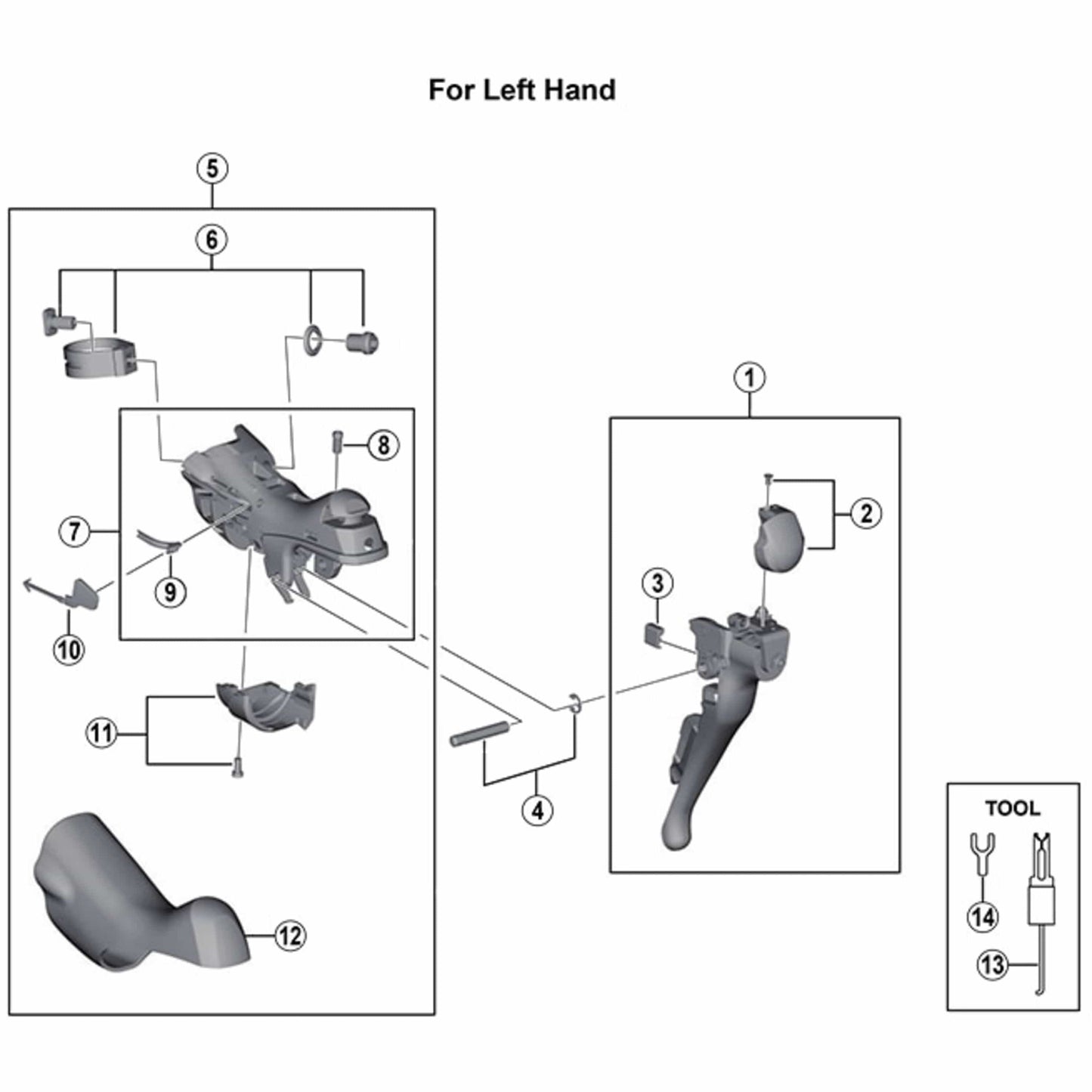 For Left Hand

5

6

8

7

9

10

11

12

1

2

3

4

TOOL

14

13